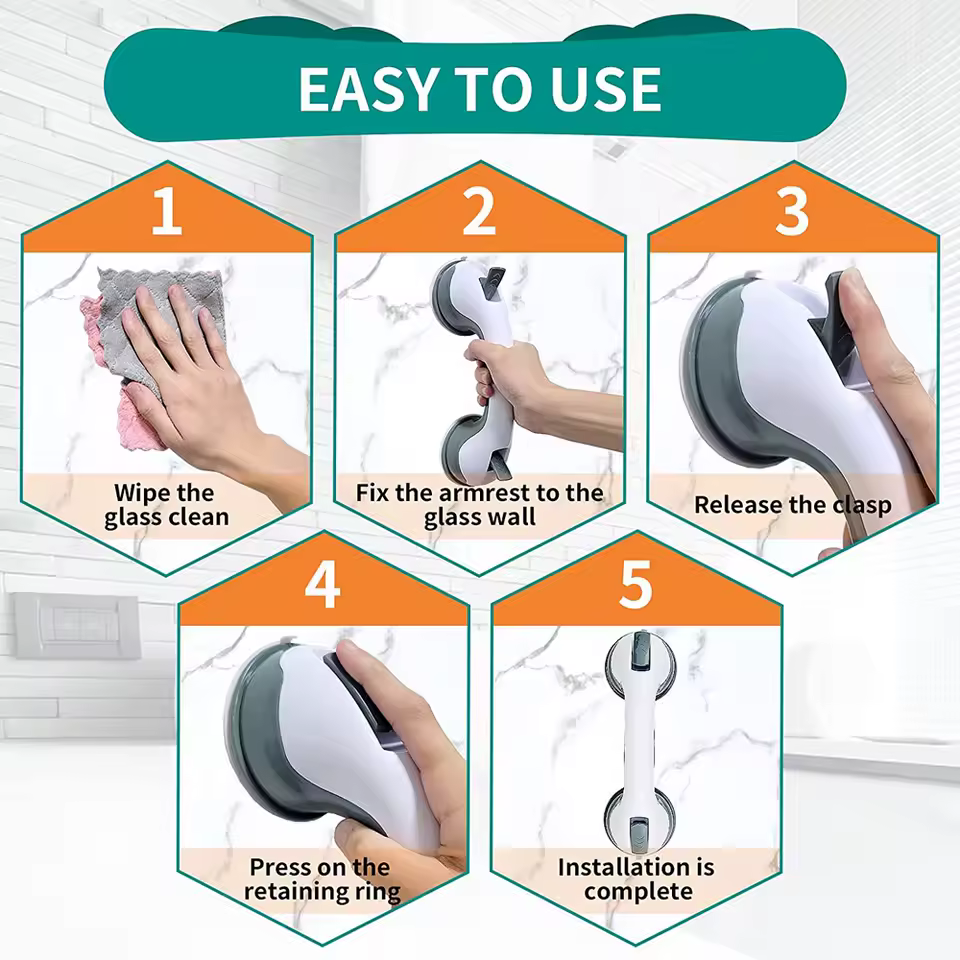 EASY TO USE

1

Wipe the glass clean

2

Fix the armrest to the glass wall

3

Release the clasp

4

Press on the retaining ring

5

Installation is complete